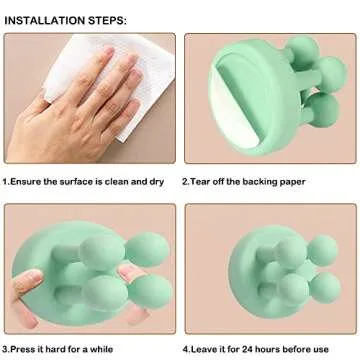 INSTALLATION STEPS:

1.Ensure the surface is clean and dry

2.Tear off the backing paper

3.Press it hard for a while

4.Leave it for 24 hours before use