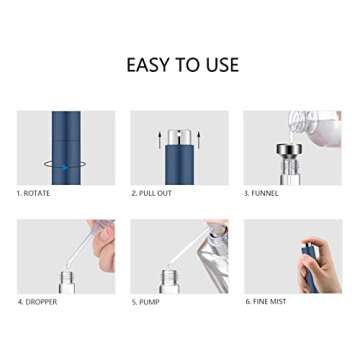 EASY TO USE

1. ROTATE

2. PULL OUT

3. FUNNEL

4. DROPPER

5. PUMP

6. FINE MIST