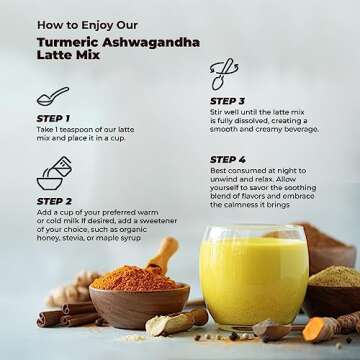 How to Enjoy Our

Turmeric Ashwagandha Latte Mix

STEP 1
Take 1 teaspoon of our latte mix and place it in a cup.

STEP 2
Add a cup of your preferred warm or cold milk If desired, add a sweetener of your choice, such as organic honey, stevia, or maple syrup

STEP 3
Stir well until the latte mix is fully dissolved, creating a smooth and creamy beverage.

STEP 4
Best consumed at night to unwind and relax. Allow yourself to savor the soothing blend of flavors and embrace the calmness it brings