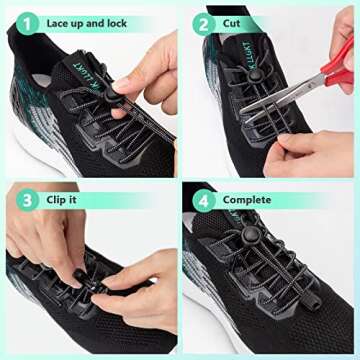 1 Lace up and lock

2 Cut

3 Clip it

4 Complete