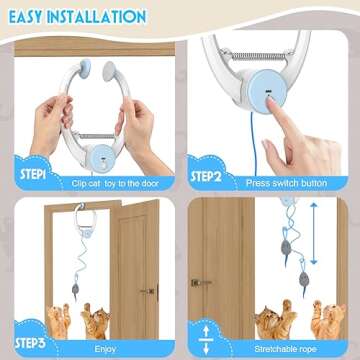 EASY INSTALLATION

STEP1
Clip cat toy to the door

STEP2
Press switch button

STEP3
Enjoy

Stretchable rope