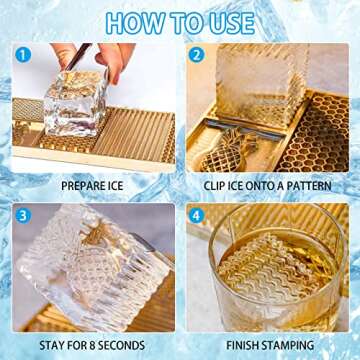 HOW TO USE

1

PREPARE ICE

2

CLIP ICE ONTO A PATTERN

3

STAY FOR 8 SECONDS

4

FINISH STAMPING