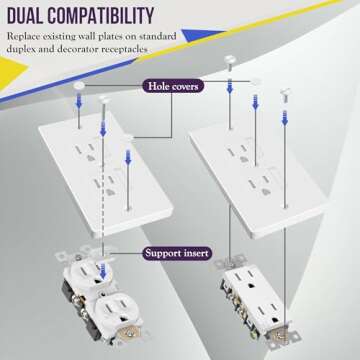 DUAL COMPATIBILITY

Replace existing wall plates on standard duplex and decorator receptacles

Hole covers

Support insert