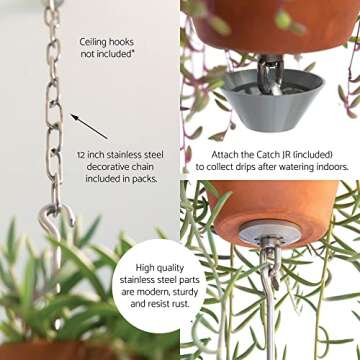 Ceiling hooks not included*

12 inch stainless steel decorative chain included in packs.

Attach the Catch JR (included) to collect drips after watering indoors.

High quality stainless steel parts are modern, sturdy and resist rust.