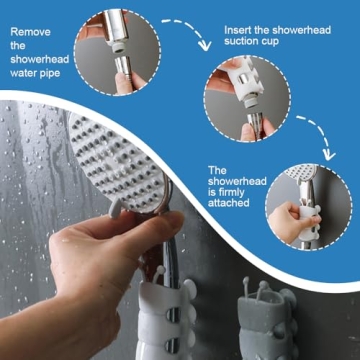 Remove the showerhead water pipe

Insert the showerhead suction cup

The showerhead is firmly attached