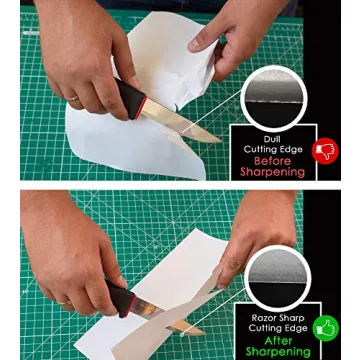 Dull Cutting Edge
Before Sharpening

Razor Sharp Cutting Edge
After Sharpening