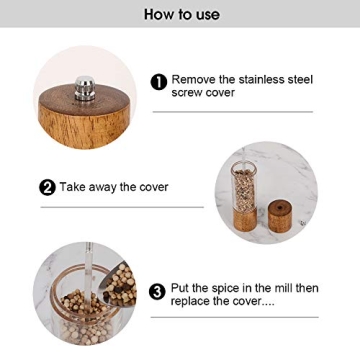 How to use

1 Remove the stainless steel screw cover

2 Take away the cover

3 Put the spice in the mill then replace the cover....