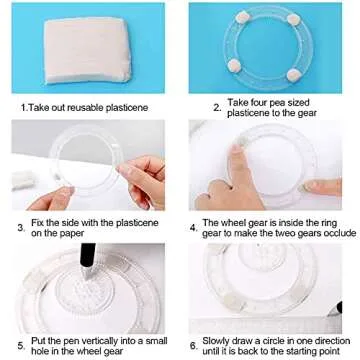 1.Take out reusable plasticene

2. Take four pea sized plasticene to the gear

3. Fix the side with the plasticene on the paper

4. The wheel gear is inside the ring gear to make the tweo gears occlude

5. Put the pen vertically into a small hole in the wheel gear

6. Slowly draw a circle in one direction until it is back to the starting point