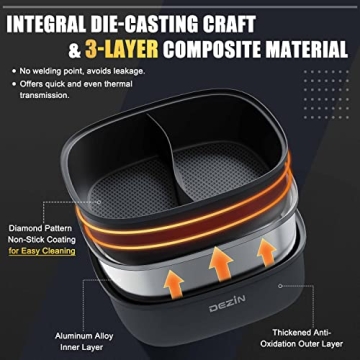 INTEGRAL DIE-CASTING CRAFT
& 3-LAYER COMPOSITE MATERIAL

• No welding point, avoids leakage.
• Offers quick and even thermal transmission.

Diamond Pattern Non-Stick Coating for Easy Cleaning

DEZIN

Aluminum Alloy Inner Layer

Thickened Anti-Oxidation Outer Layer