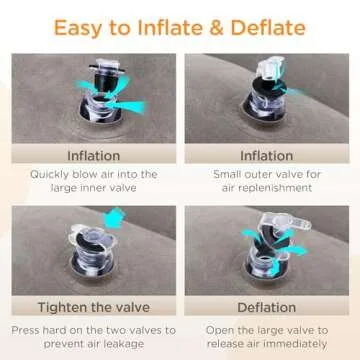 Easy to Inflate & Deflate

Inflation
Quickly blow air into the large inner valve

Inflation
Small outer valve for air replenishment

Tighten the valve
Press hard on the two valves to prevent air leakage

Deflation
Open the large valve to release air immediately