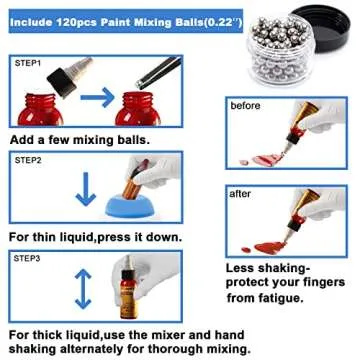 Include 120pcs Paint Mixing Balls(0.22")

STEP1

Add a few mixing balls.

STEP2

For thin liquid,press it down.

STEP3

For thick liquid,use the mixer and hand shaking alternately for thorough mixing.

before

after

Less shaking-protect your fingers from fatigue.