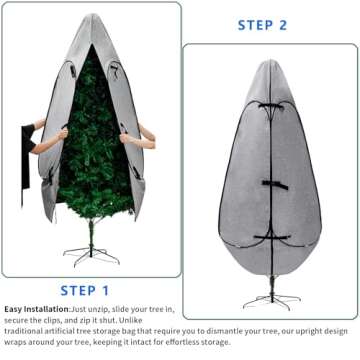 STEP 2

STEP 1

Easy Installation:Just unzip, slide your tree in, secure the clips, and zip it shut. Unlike traditional artificial tree storage bag that require you to dismantle your tree, our upright design wraps around your tree, keeping it intact for effortless storage.