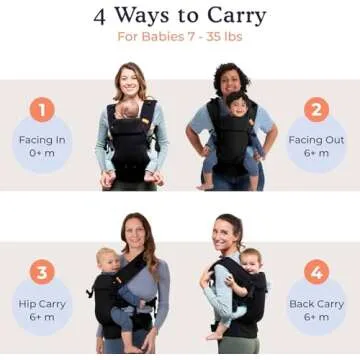 4 Ways to Carry
For Babies 7 - 35 lbs

1
Facing In
0+ m

2
Facing Out
6+ m

3
Hip Carry
6+ m

4
Back Carry
6+ m