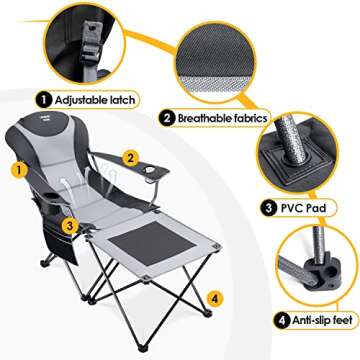 1 Adjustable latch

2 Breathable fabrics

3 PVC Pad

4 Anti-slip feet

1

2

3

4