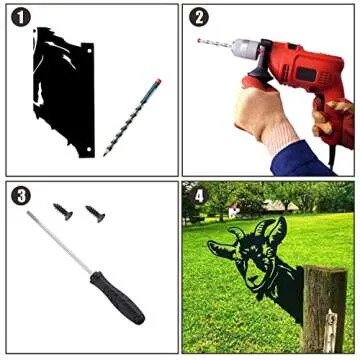 1

2

3

4