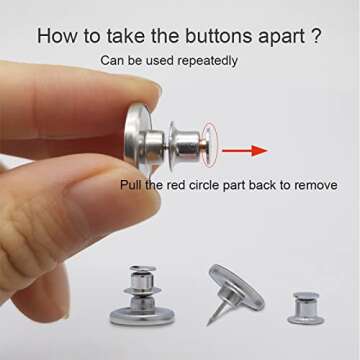 How to take the buttons apart ?

Can be used repeatedly

Pull the red circle part back to remove