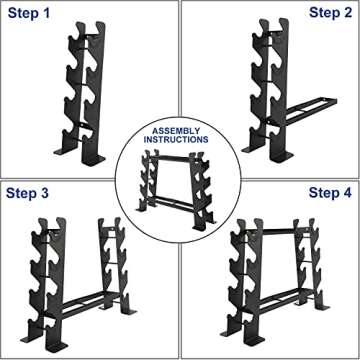 Step 1

Step 2

ASSEMBLY INSTRUCTIONS

Step 3

Step 4