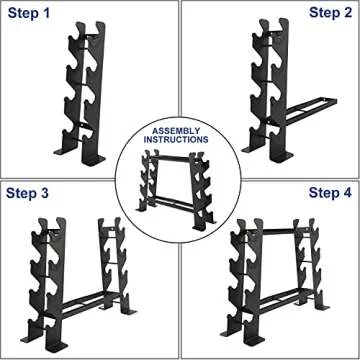 Step 1

Step 2

ASSEMBLY INSTRUCTIONS

Step 3

Step 4