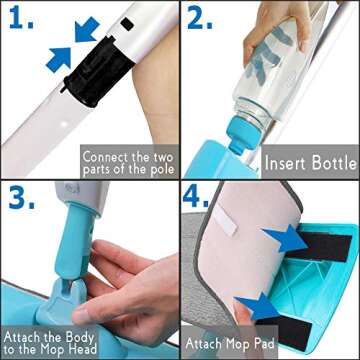 1.

Connect the two parts of the pole

2.

Insert Bottle

3.

Attach the Body to the Mop Head

4.

Attach Mop Pad