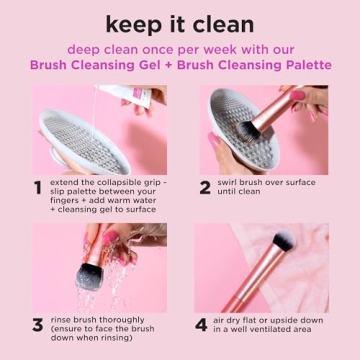 keep it clean

deep clean once per week with our
Brush Cleansing Gel + Brush Cleansing Palette

1 extend the collapsible grip - slip palette between your fingers + add warm water + cleansing gel to surface

2 swirl brush over surface until clean

3 rinse brush thoroughly (ensure to face the brush down when rinsing)

4 air dry flat or upside down in a well ventilated area