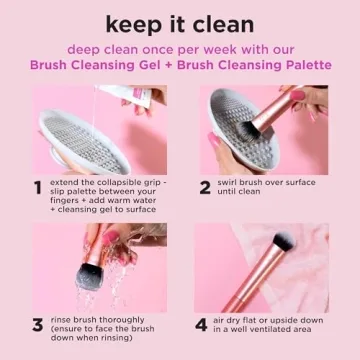 keep it clean

deep clean once per week with our Brush Cleansing Gel + Brush Cleansing Palette

1 extend the collapsible grip - slip palette between your fingers + add warm water + cleansing gel to surface

2 swirl brush over surface until clean

3 rinse brush thoroughly (ensure to face the brush down when rinsing)

4 air dry flat or upside down in a well ventilated area