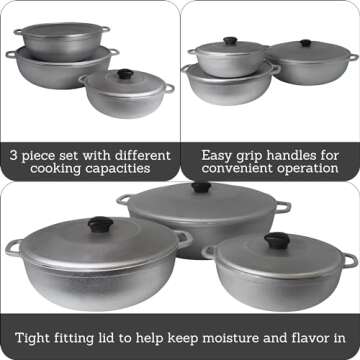 3 piece set with different cooking capacities

Easy grip handles for convenient operation

Tight fitting lid to help keep moisture and flavor in