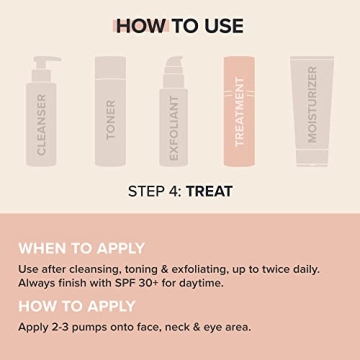 HOW TO USE

CLEANSER

TONER

EXFOLIANT

TREATMENT

MOISTURIZER

STEP 4: TREAT

WHEN TO APPLY

Use after cleansing, toning & exfoliating, up to twice daily. Always finish with SPF 30+ for daytime.

HOW TO APPLY

Apply 2-3 pumps onto face, neck & eye area.