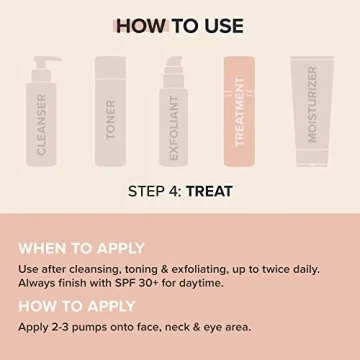 HOW TO USE

CLEANSER

TONER

EXFOLIANT

TREATMENT

MOISTURIZER

STEP 4: TREAT

WHEN TO APPLY

Use after cleansing, toning & exfoliating, up to twice daily. Always finish with SPF 30+ for daytime.

HOW TO APPLY

Apply 2-3 pumps onto face, neck & eye area.