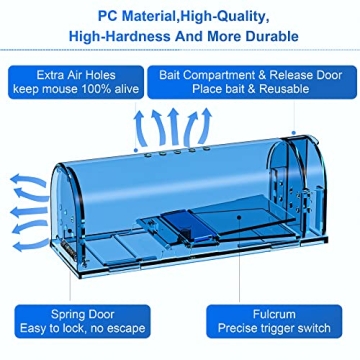 PC Material,High-Quality,
High-Hardness And More Durable

Extra Air Holes
keep mouse 100% alive

Bait Compartment & Release Door
Place bait & Reusable

Spring Door
Easy to lock, no escape

Fulcrum
Precise trigger switch