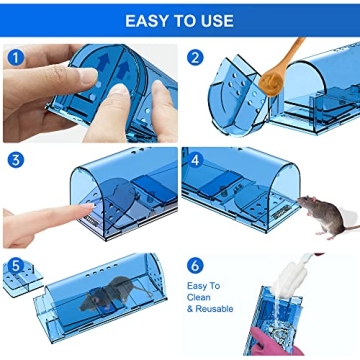 EASY TO USE

1

2

3

4

5

6

Easy To Clean & Reusable