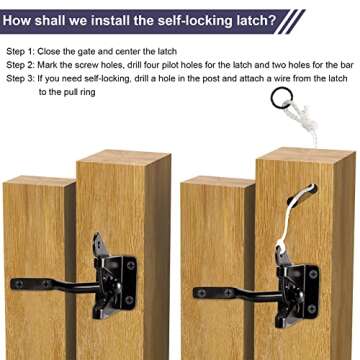 How shall we install the self-locking latch?

Step 1: Close the gate and center the latch
Step 2: Mark the screw holes, drill four pilot holes for the latch and two holes for the bar
Step 3: If you need self-locking, drill a hole in the post and attach a wire from the latch to the pull ring