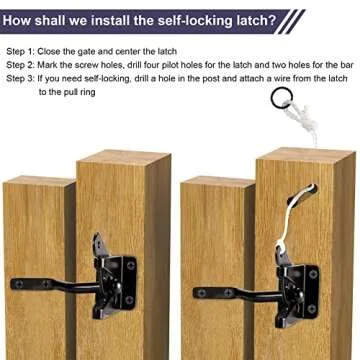 How shall we install the self-locking latch?

Step 1: Close the gate and center the latch
Step 2: Mark the screw holes, drill four pilot holes for the latch and two holes for the bar
Step 3: If you need self-locking, drill a hole in the post and attach a wire from the latch to the pull ring