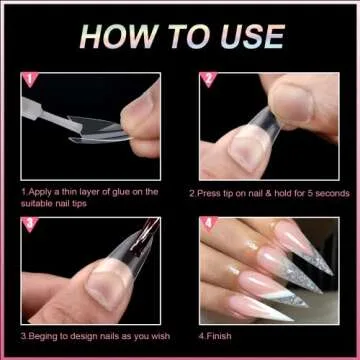 HOW TO USE

1

1.Apply a thin layer of glue on the suitable nail tips

2

2.Press tip on nail & hold for 5 seconds

3

3.Beging to design nails as you wish

4

4.Finish