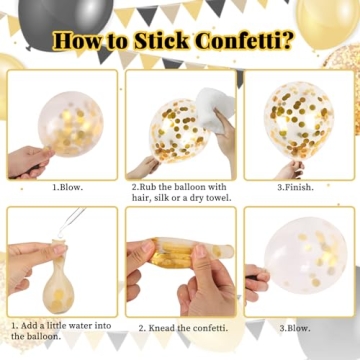 How to Stick Confetti?

1.Blow.

2.Rub the balloon with hair, silk or a dry towel.

3.Finish.

1. Add a little water into the balloon.

2. Knead the confetti.

3.Blow.