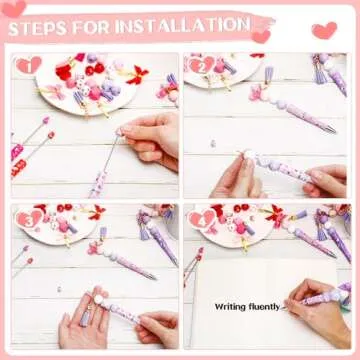 STEPS FOR INSTALLATION

1

2

3

4

Writing fluently