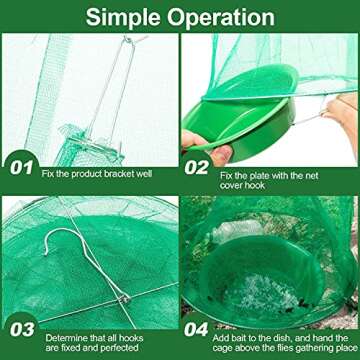 Simple Operation

01 Fix the product bracket well

02 Fix the plate with the net cover hook

03 Determine that all hooks are fixed and perfected

04 Add bait to the dish, and hand the cage above the flies gathering place