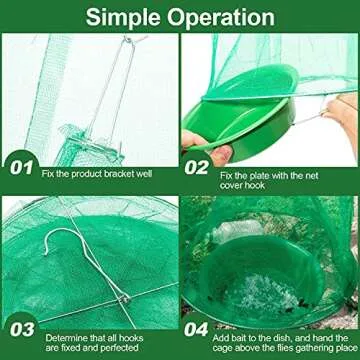 Simple Operation

01
Fix the product bracket well

02
Fix the plate with the net cover hook

03
Determine that all hooks are fixed and perfected

04
Add bait to the dish, and hand the cage above the flies gathering place