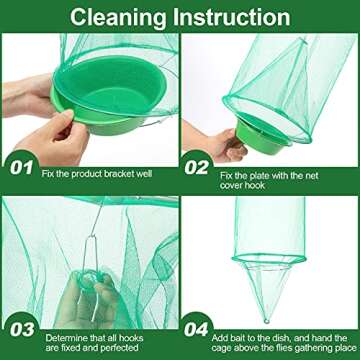 Cleaning Instruction

01 Fix the product bracket well

02 Fix the plate with the net cover hook

03 Determine that all hooks are fixed and perfected

04 Add bait to the dish, and hand the cage above the flies gathering place