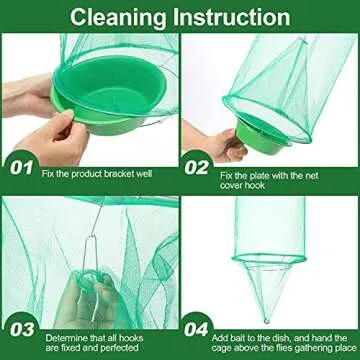 Cleaning Instruction

01 Fix the product bracket well

02 Fix the plate with the net cover hook

03 Determine that all hooks are fixed and perfected

04 Add bait to the dish, and hand the cage above the flies gathering place