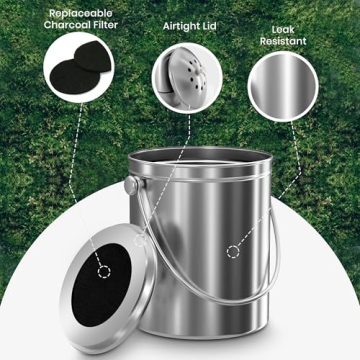 Replaceable Charcoal Filter

Airtight Lid

Leak Resistant