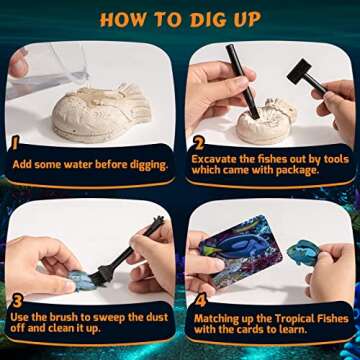 HOW TO DIG UP

1
Add some water before digging.

2
Excavate the fishes out by tools which came with package.

3
Use the brush to sweep the dust off and clean it up.

4
Matching up the Tropical Fishes with the cards to learn.