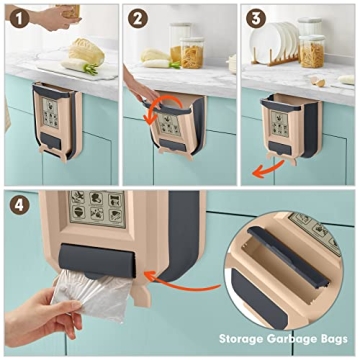 1
2
3
4
Storage Garbage Bags