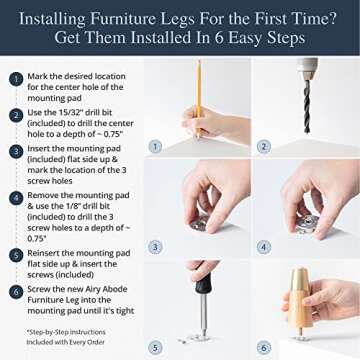 Installing Furniture Legs For the First Time? Get Them Installed In 6 Easy Steps

1 Mark the desired location for the center hole of the mounting pad

2 Use the 15/32" drill bit (included) to drill the center hole to a depth of ~ 0.75"

3 Insert the mounting pad (included) flat side up & mark the location of the 3 screw holes

4 Remove the mounting pad & use the 1/8" drill bit (included) to drill the 3 screw holes to a depth of ~ 0.75"

5 Reinsert the mounting pad flat side up & insert the screws (included)

6 Screw the new Airy Abode Furniture Leg into the mounting pad until it's tight

*Step-by-Step Instructions Included with Every Order

1

2

3

4

5

6