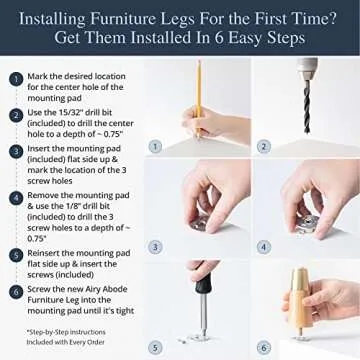 Installing Furniture Legs For the First Time? Get Them Installed In 6 Easy Steps

1 Mark the desired location for the center hole of the mounting pad

2 Use the 15/32" drill bit (included) to drill the center hole to a depth of ~ 0.75"

3 Insert the mounting pad (included) flat side up & mark the location of the 3 screw holes

4 Remove the mounting pad & use the 1/8" drill bit (included) to drill the 3 screw holes to a depth of ~ 0.75"

5 Reinsert the mounting pad flat side up & insert the screws (included)

6 Screw the new Airy Abode Furniture Leg into the mounting pad until it's tight

*Step-by-Step Instructions Included with Every Order

1

2

3

4

5

6