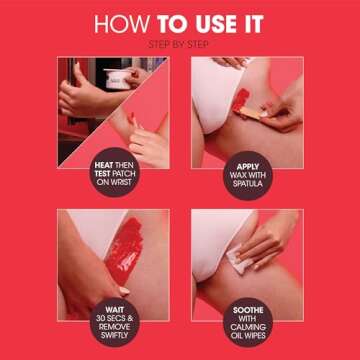 HOW TO USE IT

STEP BY STEP

HEAT THEN TEST PATCH ON WRIST

APPLY WAX WITH SPATULA

WAIT 30 SECS & REMOVE SWIFTLY

SOOTHE WITH CALMING OIL WIPES