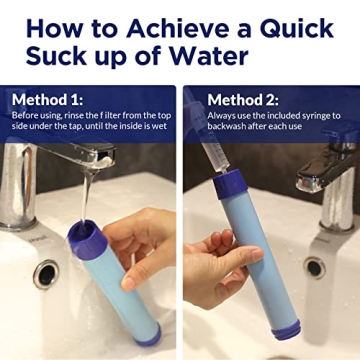 How to Achieve a Quick Suck up of Water

Method 1:
Before using, rinse the f ilter from the top side under the tap, until the inside is wet

Method 2:
Always use the included syringe to backwash after each use