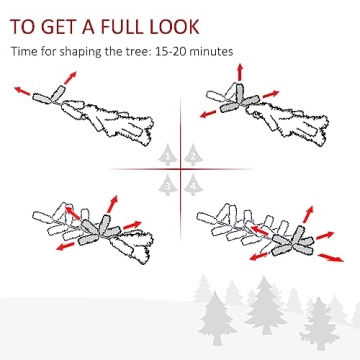 TO GET A FULL LOOK

Time for shaping the tree: 15-20 minutes

1

2

3

4