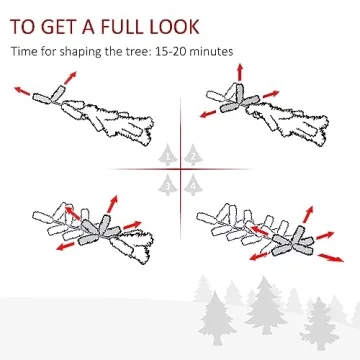 TO GET A FULL LOOK

Time for shaping the tree: 15-20 minutes

1
2
3
4