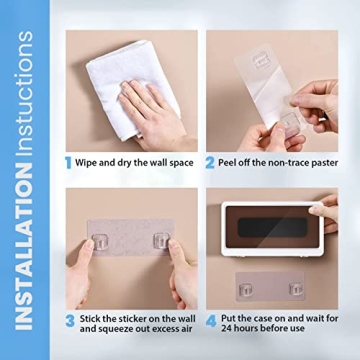 INSTALLATION Instuctions

1 Wipe and dry the wall space

2 Peel off the non-trace paster

3 Stick the sticker on the wall and squeeze out excess air

4 Put the case on and wait for 24 hours before use