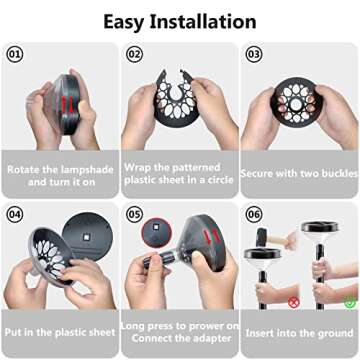 Easy Installation

01

Rotate the lampshade and turn it on

02

Wrap the patterned plastic sheet in a circle

03

Secure with two buckles

04

Put in the plastic sheet

05

Long press to prower on Connect the adapter

06

Insert into the ground